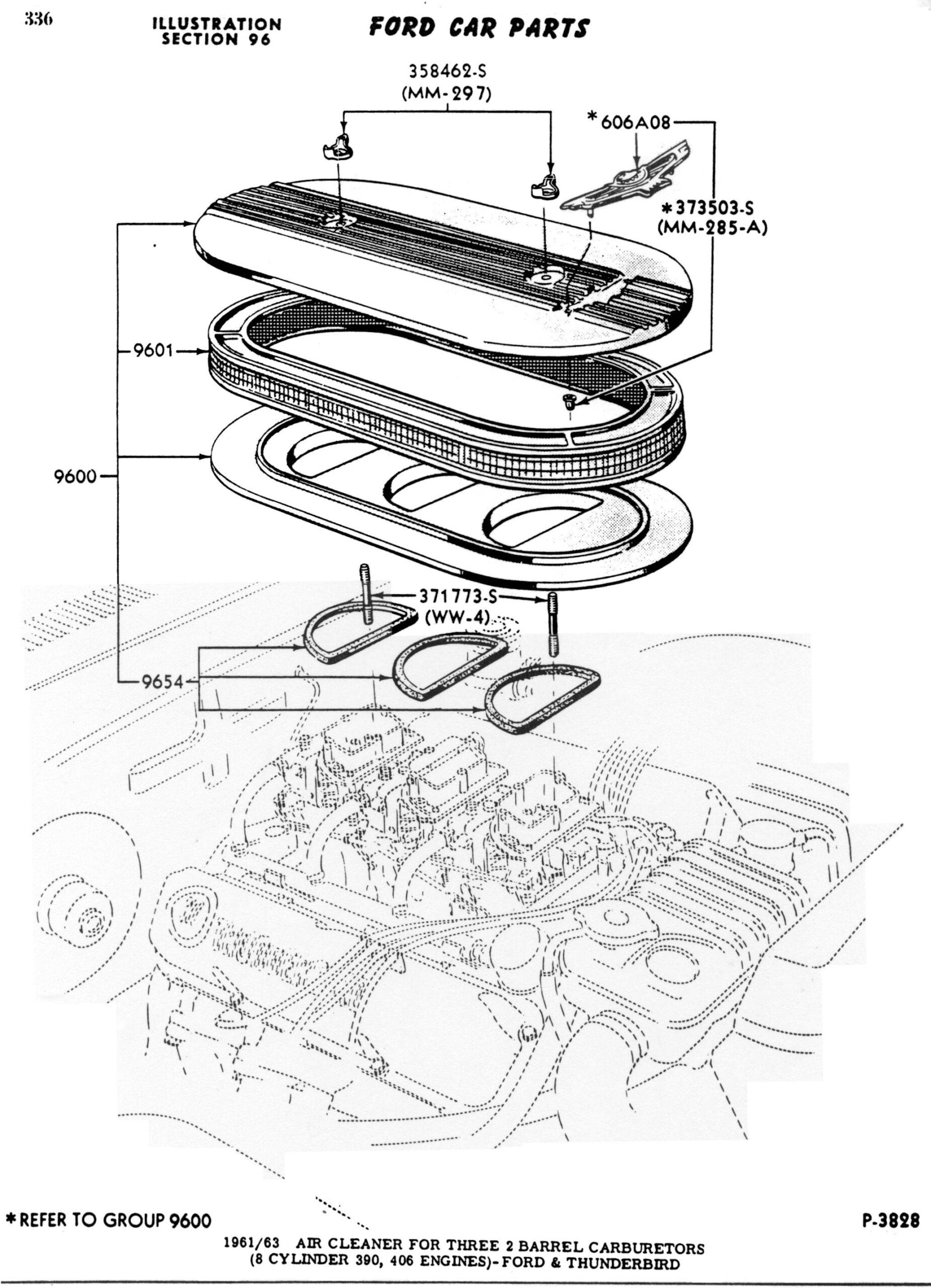 336

ILLUSTRATION SECTION 96

FORD CAR PARTS

358462-S
(MM-297)

*606A08

*373503-S
(MM-285-A)

9601

9600

371773-S
(WW-4)

9654

*REFER TO GROUP 9600

P-3828

1961/63 AIR CLEANER FOR THREE 2 BARREL CARBURETORS
(8 CYLINDER 390, 406 ENGINES)-FORD & THUNDERBIRD